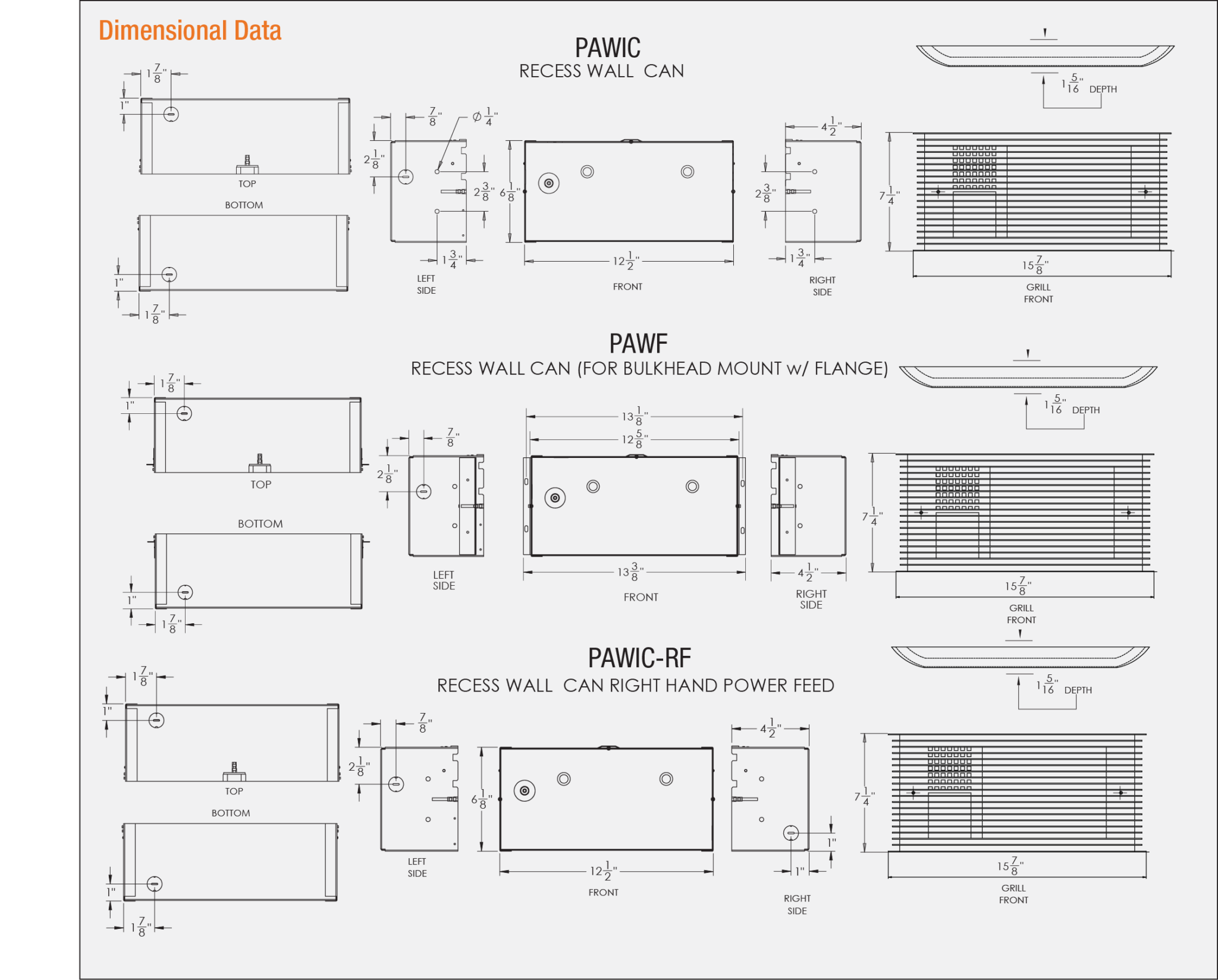 Dimensional Data

PAWIC
RECESS WALL CAN

$1\frac{7}{8}$"
1"
TOP
BOTTOM
1"
$1\frac{7}{8}$"

$\frac{7}{8}$"
$\phi\frac{1}{4}$"
$2\frac{1}{8}$"
$2\frac{3}{8}$"
$1\frac{3}{4}$"
LEFT SIDE

$6\frac{1}{8}$"
$12\frac{1}{2}$"
FRONT

$4\frac{1}{2}$"
$2\frac{3}{8}$"
$1\frac{3}{4}$"
RIGHT SIDE

$1\frac{5}{16}$" DEPTH
$7\frac{1}{4}$"
$15\frac{7}{8}$"
GRILL FRONT

PAWF
RECESS WALL CAN (FOR BULKHEAD MOUNT w/ FLANGE)

$1\frac{7}{8}$"
1"
TOP
BOTTOM
1"
$1\frac{7}{8}$"

$\frac{7}{8}$"
$2\frac{1}{8}$"
LEFT SIDE

$13\frac{1}{8}$"
$12\frac{5}{8}$"
$13\frac{3}{8}$"
FRONT

$4\frac{1}{2}$"
RIGHT SIDE

$1\frac{5}{16}$" DEPTH
$7\frac{1}{4}$"
$15\frac{7}{8}$"
GRILL FRONT

PAWIC-RF
RECESS WALL CAN RIGHT HAND POWER FEED

$1\frac{7}{8}$"
1"
TOP
BOTTOM
1"
$1\frac{7}{8}$"

$\frac{7}{8}$"
$2\frac{1}{8}$"
LEFT SIDE

$6\frac{1}{8}$"
$12\frac{1}{2}$"
FRONT

$4\frac{1}{2}$"
1"
1"
RIGHT SIDE

$1\frac{5}{16}$" DEPTH
$7\frac{1}{4}$"
$15\frac{7}{8}$"
GRILL FRONT