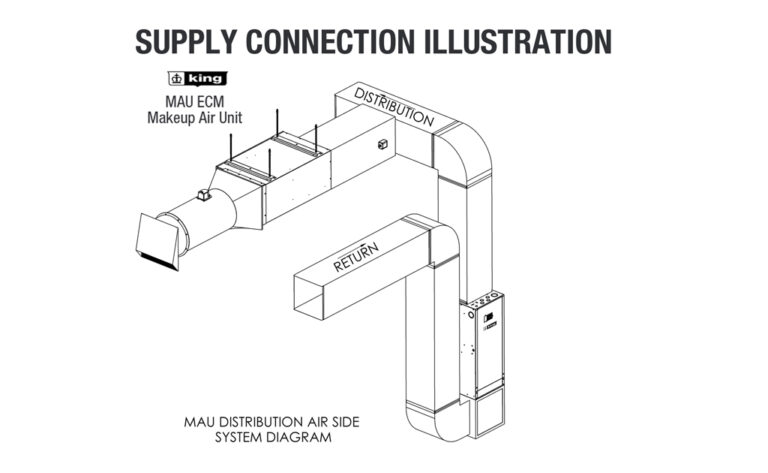 SUPPLY CONNECTION ILLUSTRATION

king

MAU ECM
Makeup Air Unit

DISTRIBUTION

RETURN

MAU DISTRIBUTION AIR SIDE
SYSTEM DIAGRAM