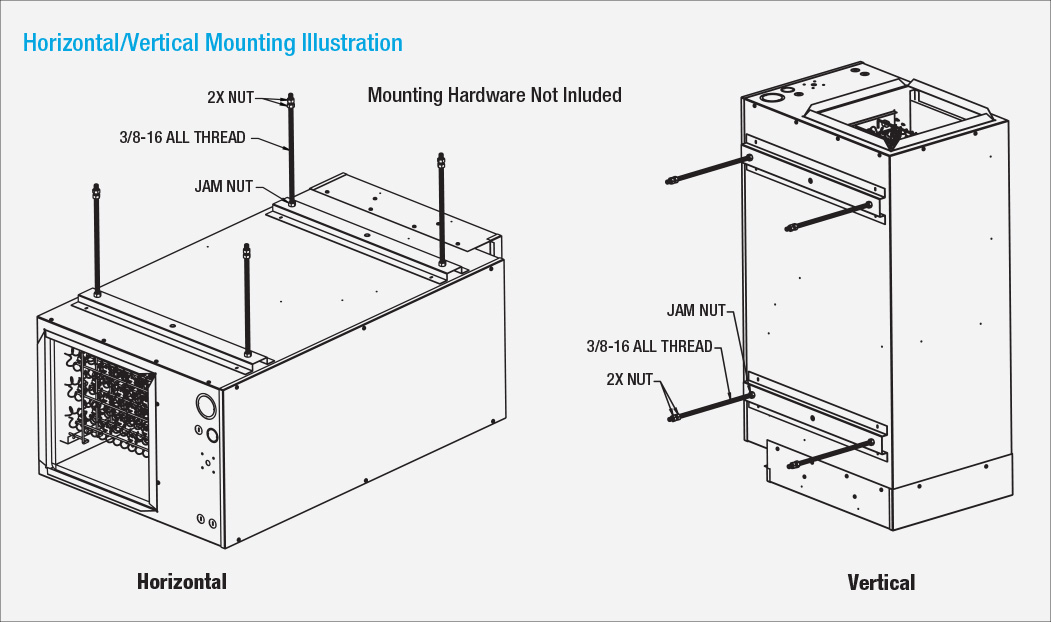 Horizontal/Vertical Mounting Illustration

Mounting Hardware Not Inluded

2X NUT

3/8-16 ALL THREAD

JAM NUT

Horizontal

JAM NUT

3/8-16 ALL THREAD

2X NUT

Vertical