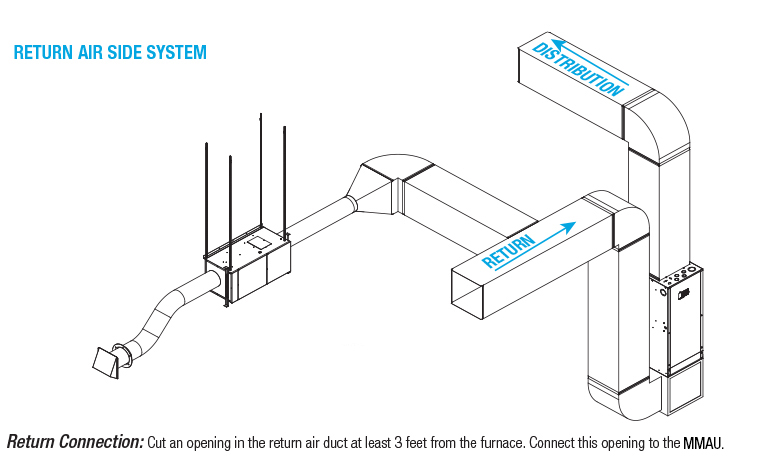 RETURN AIR SIDE SYSTEM

DISTRIBUTION

RETURN

Return Connection: Cut an opening in the return air duct at least 3 feet from the furnace. Connect this opening to the MMAU.