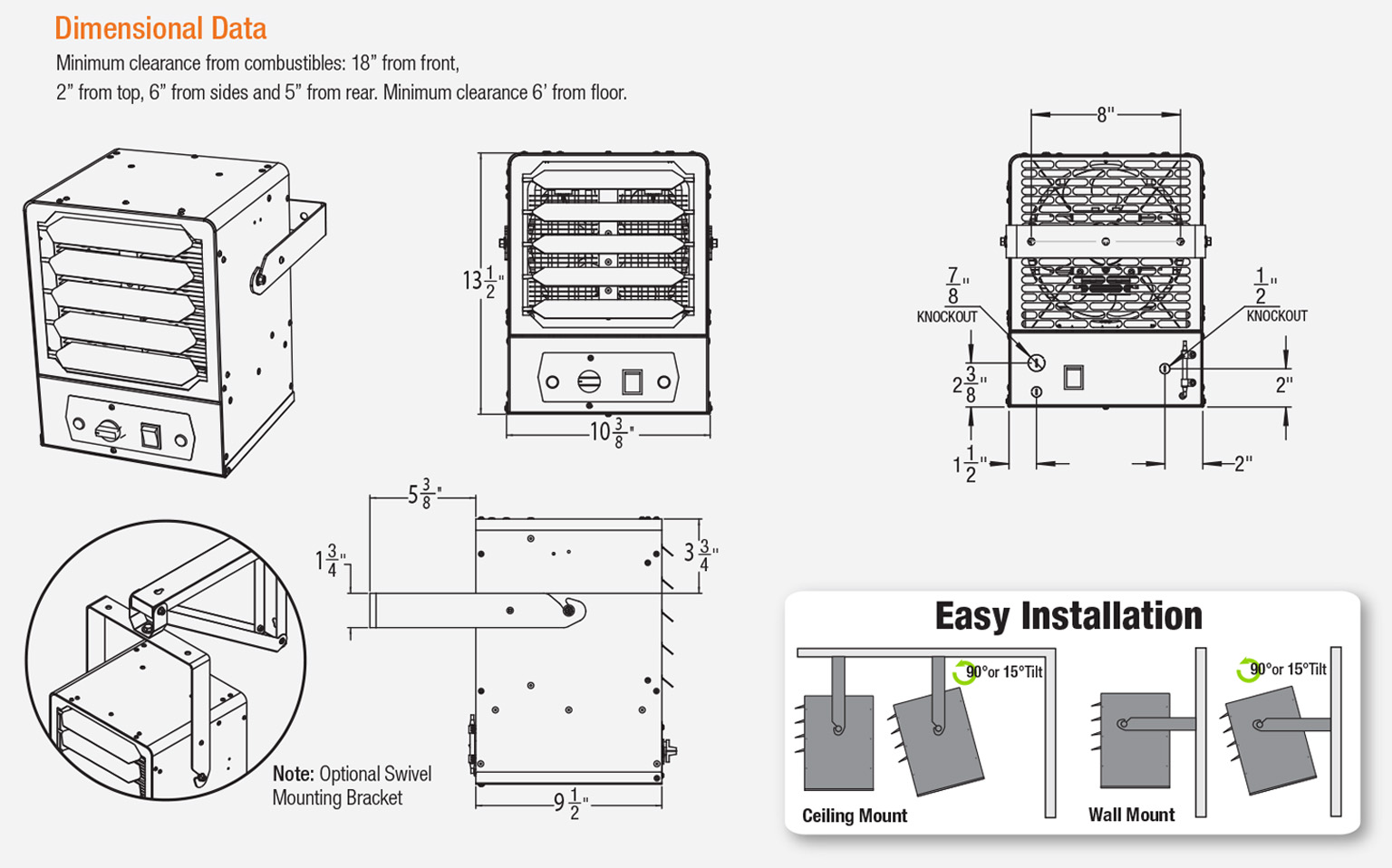 Dimensional Data

Minimum clearance from combustibles: 18” from front, 2” from top, 6” from sides and 5” from rear. Minimum clearance 6’ from floor.

$13\frac{1}{2}$"

$10\frac{3}{8}$"

8"

$\frac{7}{8}$"
KNOCKOUT

$\frac{1}{2}$"
KNOCKOUT

$2\frac{3}{8}$"

2"

$1\frac{1}{2}$"

2"

$5\frac{3}{8}$"

$1\frac{3}{4}$"

$3\frac{3}{4}$"

$9\frac{1}{2}$"

Note: Optional Swivel Mounting Bracket

Easy Installation

90°or 15°Tilt

Ceiling Mount

90°or 15°Tilt

Wall Mount